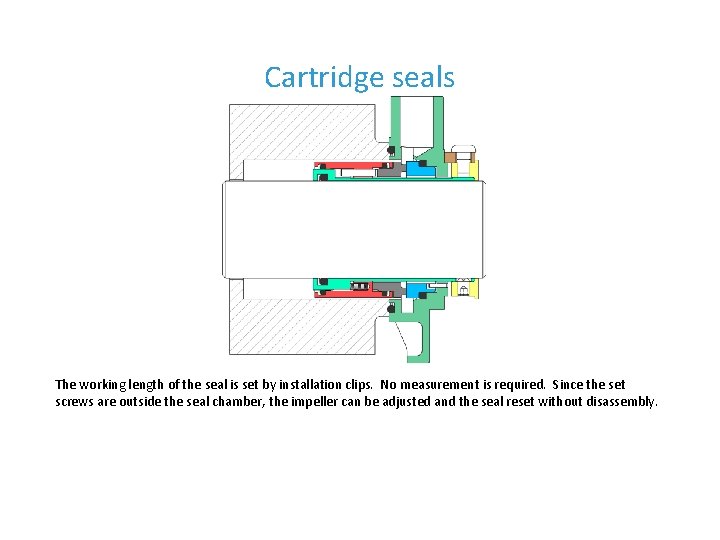 Cartridge seals

The working length of the seal is set by installation clips. No measurement is required. Since the set screws are outside the seal chamber, the impeller can be adjusted and the seal reset without disassembly.