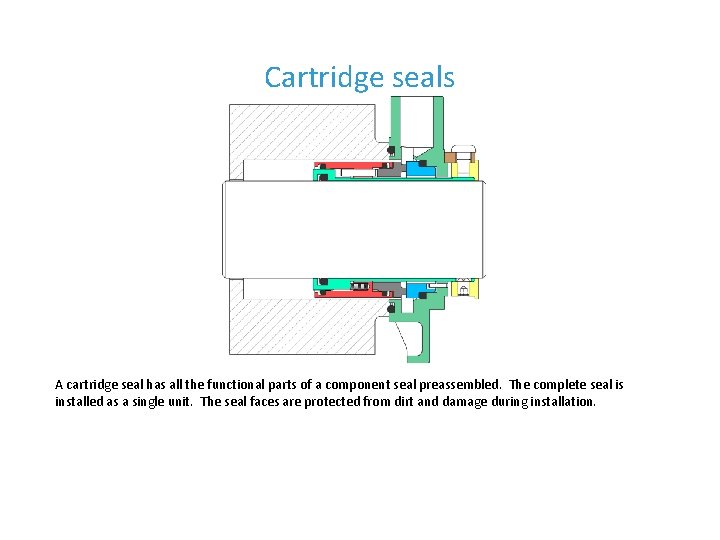 Cartridge seals

A cartridge seal has all the functional parts of a component seal preassembled. The complete seal is installed as a single unit. The seal faces are protected from dirt and damage during installation.