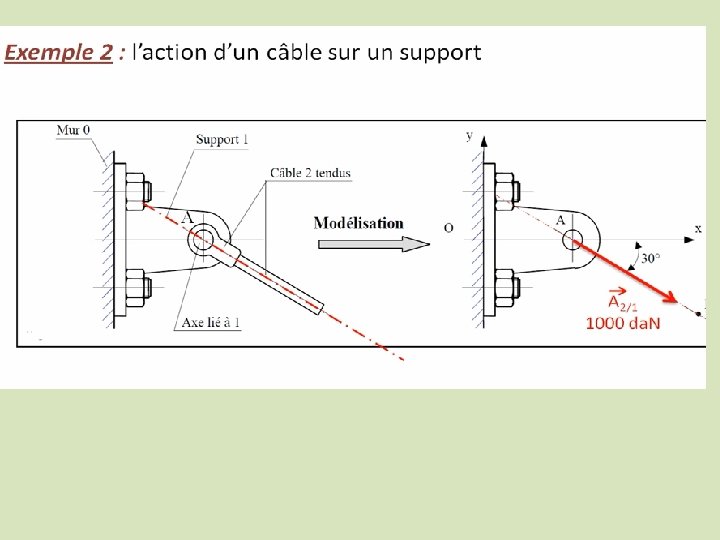 Exemple 2 : l'action d'un câble sur un support

Mur 0
Support 1
Câble 2 tendus
A
Axe lié à 1
Modélisation
y
O
A
x
30°
$\overrightarrow{A_{2/1}}$
1000 daN