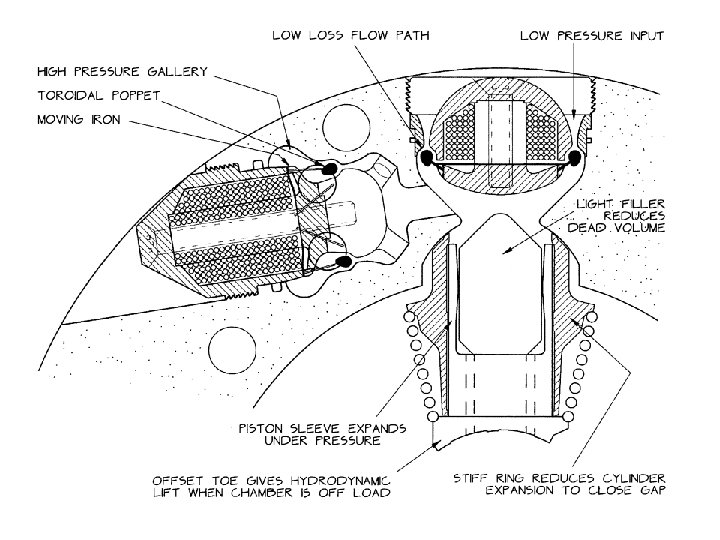 LOW LOSS FLOW PATH

LOW PRESSURE INPUT

HIGH PRESSURE GALLERY

TOROIDAL POPPET

MOVING IRON

LIGHT FILLER REDUCES DEAD VOLUME

PISTON SLEEVE EXPANDS UNDER PRESSURE

OFFSET TOE GIVES HYDRODYNAMIC LIFT WHEN CHAMBER IS OFF LOAD

STIFF RING REDUCES CYLINDER EXPANSION TO CLOSE GAP