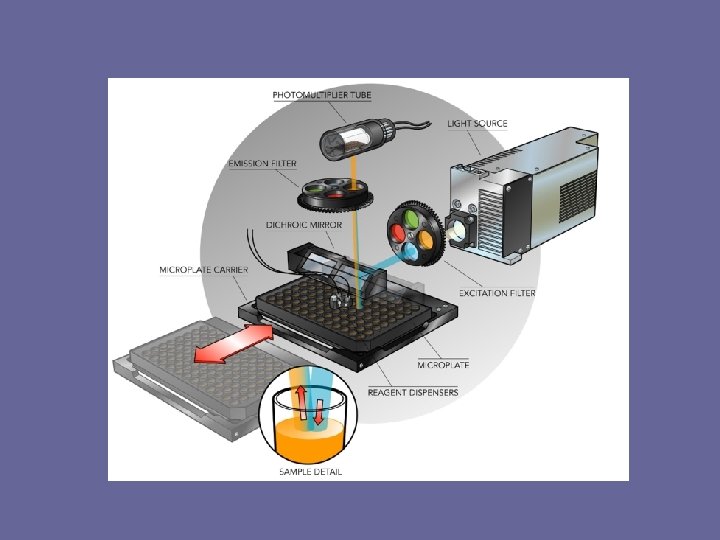 PHOTOMULTIPLIER TUBE

LIGHT SOURCE

EMISSION FILTER

DICHROIC MIRROR

MICROPLATE CARRIER

EXCITATION FILTER

MICROPLATE

REAGENT DISPENSERS

SAMPLE DETAIL