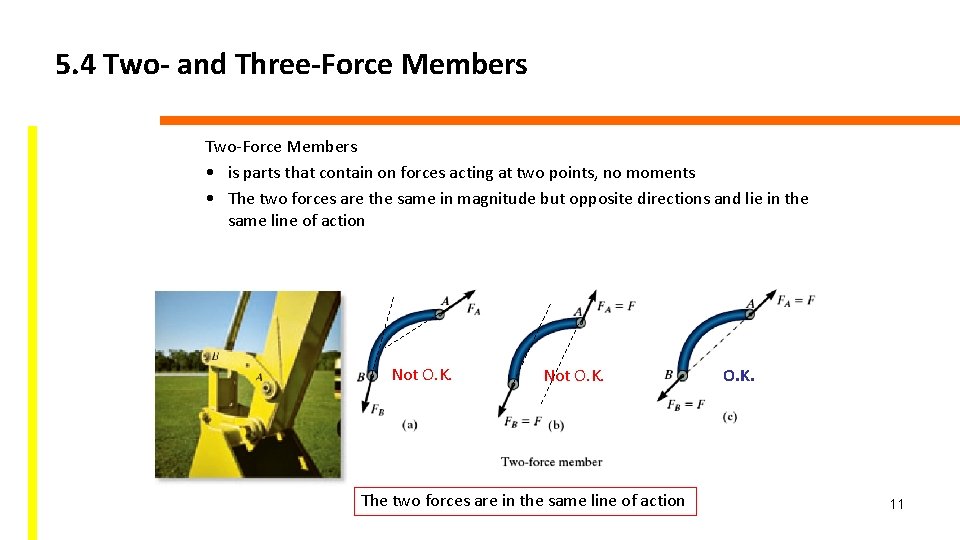 5.4 Two- and Three-Force Members

Two-Force Members
• is parts that contain on forces acting at two points, no moments
• The two forces are the same in magnitude but opposite directions and lie in the same line of action

B
A

A
$F_A$
B
Not O.K.
$F_B$
(a)

A
$F_A = F$
Not O.K.
$F_B = F$
(b)

A
$F_A = F$
B
O.K.
$F_B = F$
(c)

Two-force member

The two forces are in the same line of action

11