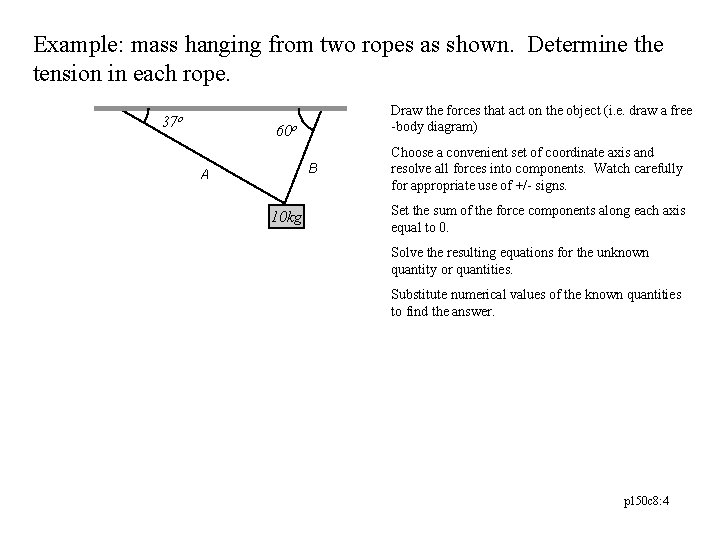 Example: mass hanging from two ropes as shown. Determine the tension in each rope.

$37^o$

$60^o$

A

B

10kg

Draw the forces that act on the object (i.e. draw a free -body diagram)

Choose a convenient set of coordinate axis and resolve all forces into components. Watch carefully for appropriate use of +/- signs.

Set the sum of the force components along each axis equal to 0.

Solve the resulting equations for the unknown quantity or quantities.

Substitute numerical values of the known quantities to find the answer.

p150c8:4