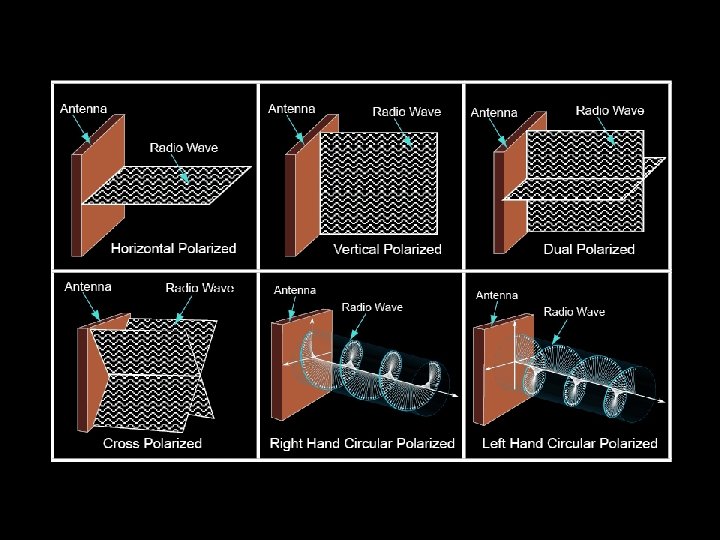 Antenna
Radio Wave
Horizontal Polarized

Antenna
Radio Wave
Vertical Polarized

Antenna
Radio Wave
Dual Polarized

Antenna
Radio Wave
Cross Polarized

Antenna
Radio Wave
Right Hand Circular Polarized

Antenna
Radio Wave
Left Hand Circular Polarized