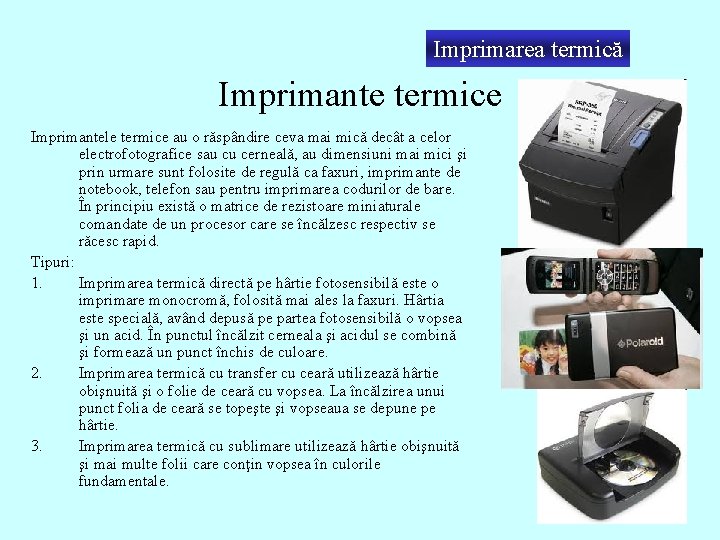 Imprimarea termică

Imprimante termice

Imprimantele termice au o răspândire ceva mai mică decât a celor electrofotografice sau cu cerneală, au dimensiuni mai mici şi prin urmare sunt folosite de regulă ca faxuri, imprimante de notebook, telefon sau pentru imprimarea codurilor de bare. În principiu există o matrice de rezistoare miniaturale comandate de un procesor care se încălzesc respectiv se răcesc rapid.

Tipuri:

1. Imprimarea termică directă pe hârtie fotosensibilă este o imprimare monocromă, folosită mai ales la faxuri. Hârtia este specială, având depusă pe partea fotosensibilă o vopsea şi un acid. În punctul încălzit cerneala şi acidul se combină şi formează un punct închis de culoare.

2. Imprimarea termică cu transfer cu ceară utilizează hârtie obişnuită şi o folie de ceară cu vopsea. La încălzirea unui punct folia de ceară se topeşte şi vopseaua se depune pe hârtie.

3. Imprimarea termică cu sublimare utilizează hârtie obişnuită şi mai multe folii care conţin vopsea în culorile fundamentale.

Polaroid