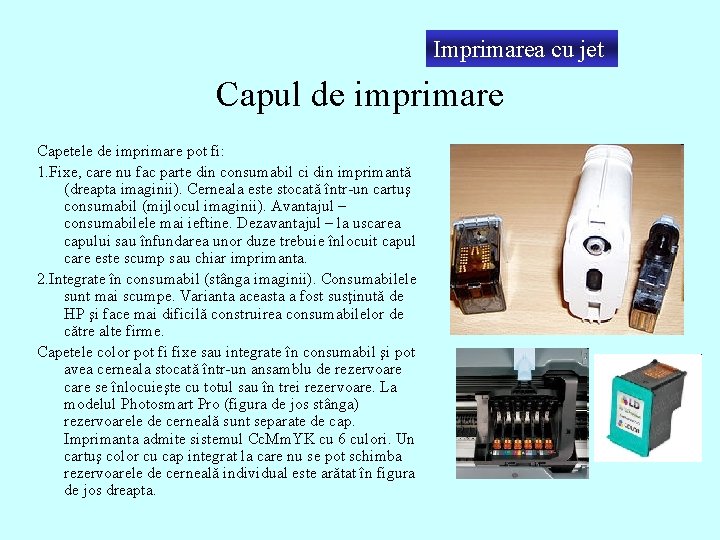 Imprimarea cu jet

Capul de imprimare

Capetele de imprimare pot fi:

1.Fixe, care nu fac parte din consumabil ci din imprimantă (dreapta imaginii). Cerneala este stocată într-un cartuş consumabil (mijlocul imaginii). Avantajul – consumabilele mai ieftine. Dezavantajul – la uscarea capului sau înfundarea unor duze trebuie înlocuit capul care este scump sau chiar imprimanta.

2.Integrate în consumabil (stânga imaginii). Consumabilele sunt mai scumpe. Varianta aceasta a fost susţinută de HP şi face mai dificilă construirea consumabilelor de către alte firme.

Capetele color pot fi fixe sau integrate în consumabil şi pot avea cerneala stocată într-un ansamblu de rezervoare care se înlocuieşte cu totul sau în trei rezervoare. La modelul Photosmart Pro (figura de jos stânga) rezervoarele de cerneală sunt separate de cap. Imprimanta admite sistemul CcMmYK cu 6 culori. Un cartuş color cu cap integrat la care nu se pot schimba rezervoarele de cerneală individual este arătat în figura de jos dreapta.

LD