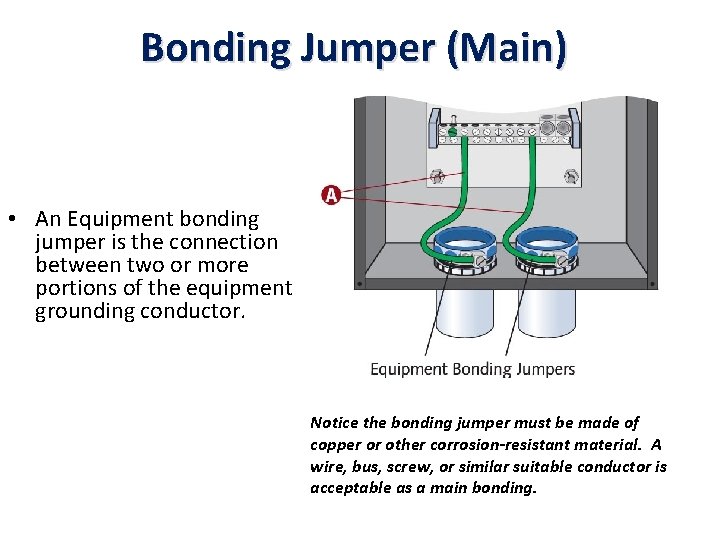 Bonding Jumper (Main)

• An Equipment bonding jumper is the connection between two or more portions of the equipment grounding conductor.

A

Equipment Bonding Jumpers

Notice the bonding jumper must be made of copper or other corrosion-resistant material. A wire, bus, screw, or similar suitable conductor is acceptable as a main bonding.