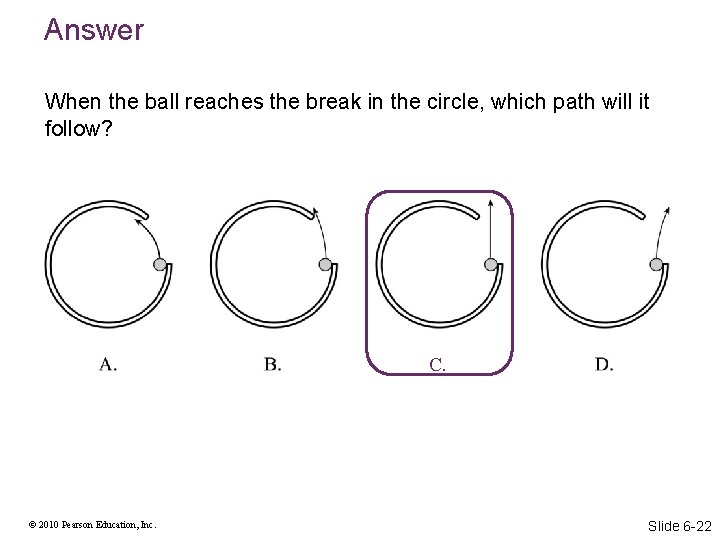 Answer

When the ball reaches the break in the circle, which path will it follow?

A.

B.

C.

D.

© 2010 Pearson Education, Inc.

Slide 6-22