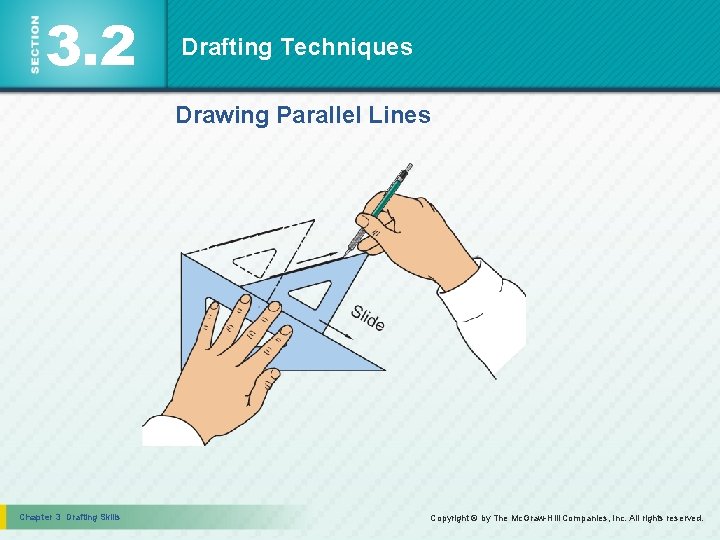 SECTION 3.2

Drafting Techniques

Drawing Parallel Lines

Slide

Chapter 3 Drafting Skills

Copyright © by The McGraw-Hill Companies, Inc. All rights reserved.