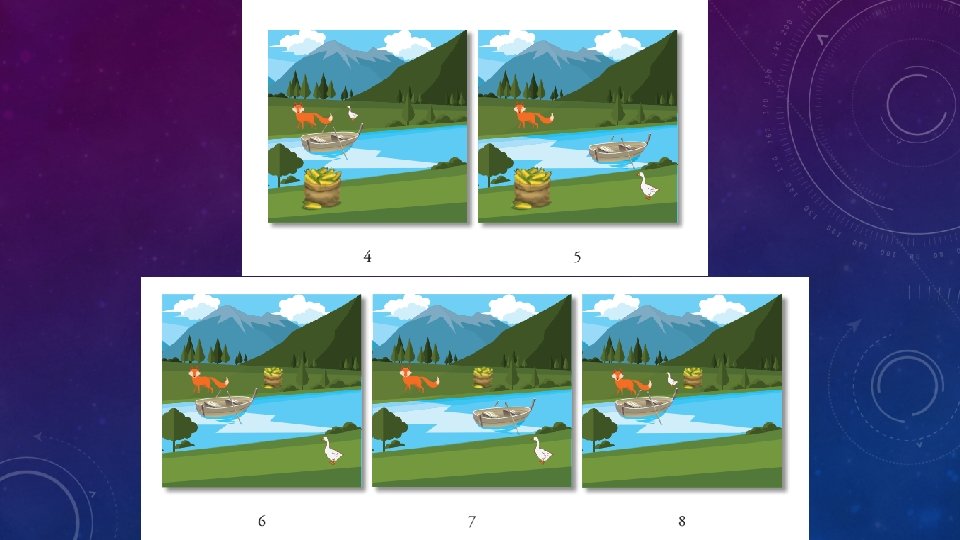 4

5

6

7

8