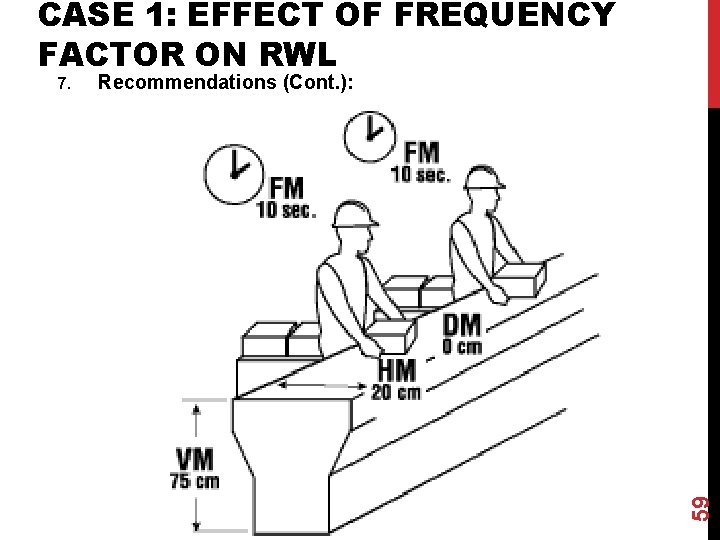 CASE 1: EFFECT OF FREQUENCY FACTOR ON RWL

7. Recommendations (Cont.):

FM
10 sec.

FM
10 sec.

DM
0 cm

HM
20 cm

VM
75 cm

59