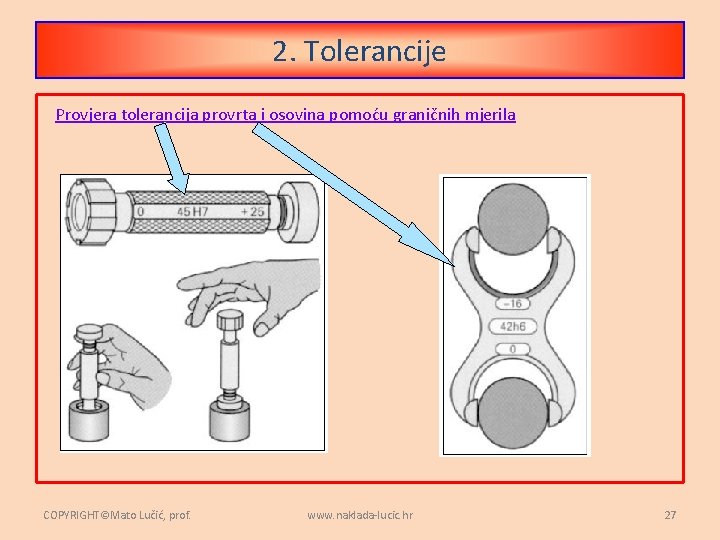 2. Tolerancije

Provjera tolerancija provrta i osovina pomoću graničnih mjerila

0 45 H7 +25

−16
42h6
0

COPYRIGHT©Mato Lučić, prof.
www.naklada-lucic.hr
27