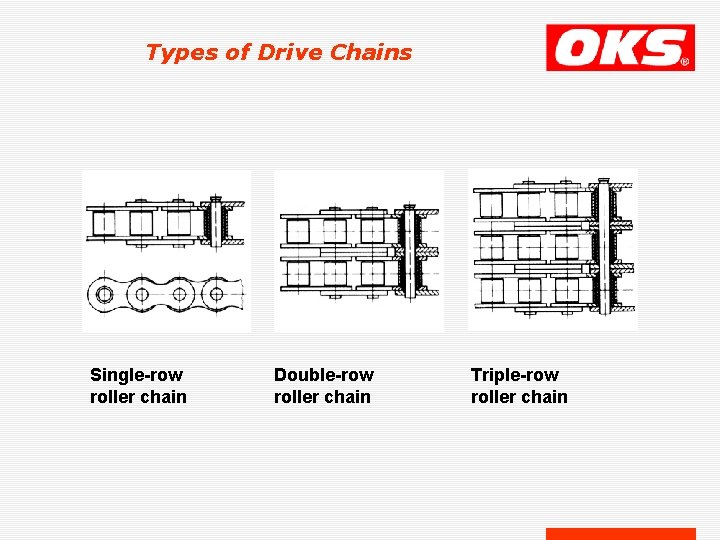 Types of Drive Chains

OKS®

Single-row roller chain

Double-row roller chain

Triple-row roller chain