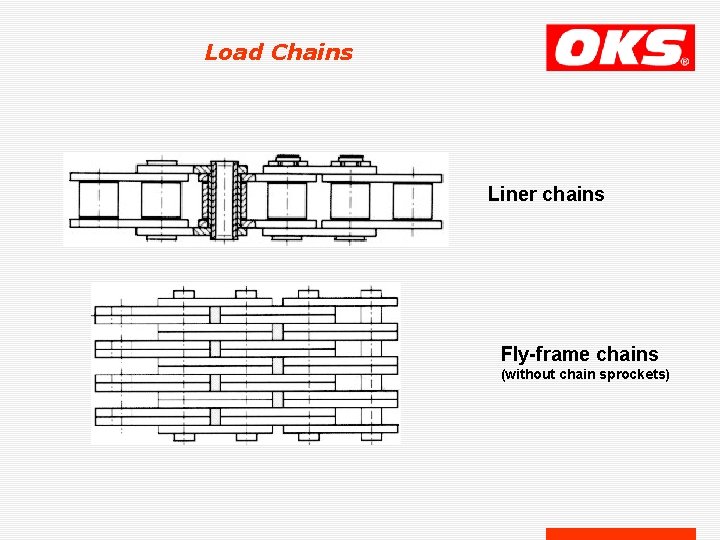 Load Chains

OKS®

Liner chains

Fly-frame chains
(without chain sprockets)