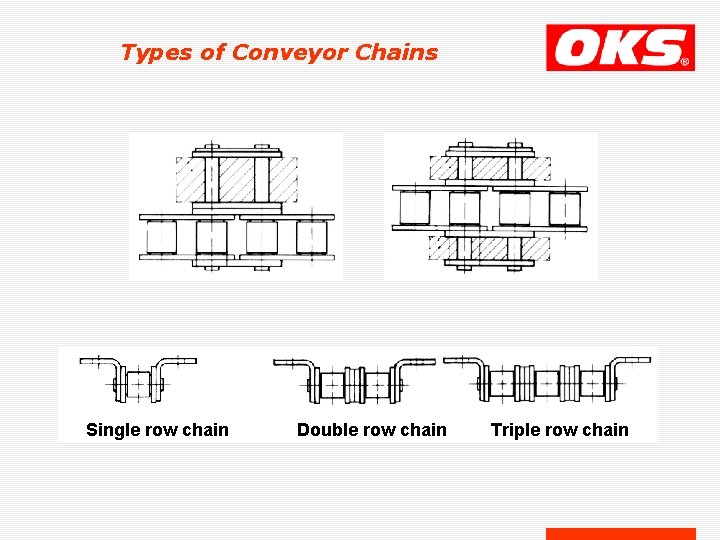 Types of Conveyor Chains

OKS®

Single row chain

Double row chain

Triple row chain