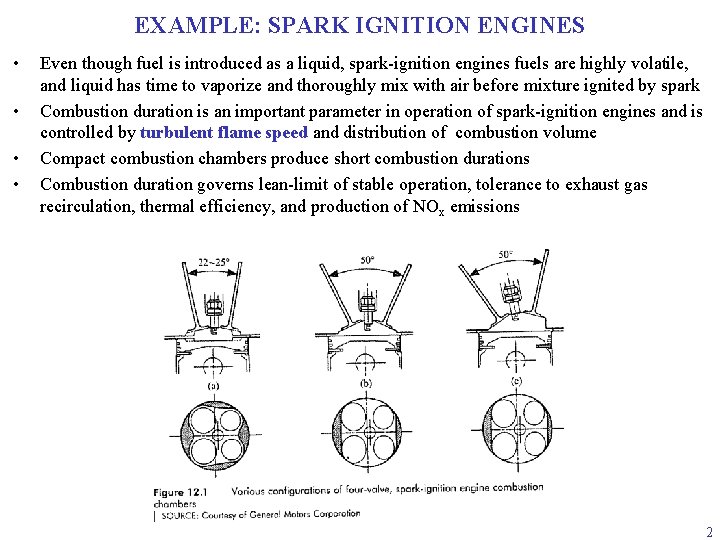 EXAMPLE: SPARK IGNITION ENGINES

• Even though fuel is introduced as a liquid, spark-ignition engines fuels are highly volatile, and liquid has time to vaporize and thoroughly mix with air before mixture ignited by spark
• Combustion duration is an important parameter in operation of spark-ignition engines and is controlled by turbulent flame speed and distribution of combustion volume
• Compact combustion chambers produce short combustion durations
• Combustion duration governs lean-limit of stable operation, tolerance to exhaust gas recirculation, thermal efficiency, and production of $NO_x$ emissions

22~25°
50°
50°
(a)
(b)
(c)

Figure 12.1 Various configurations of four-valve, spark-ignition engine combustion chambers
SOURCE: Courtesy of General Motors Corporation

2