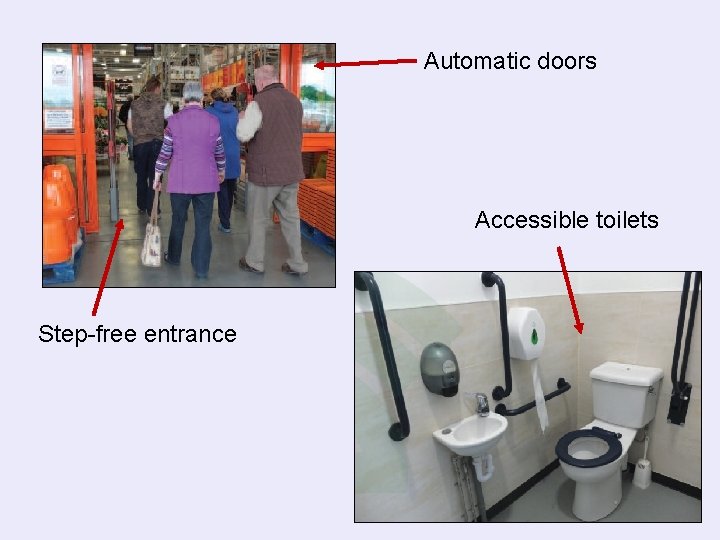 Automatic doors

Accessible toilets

Step-free entrance