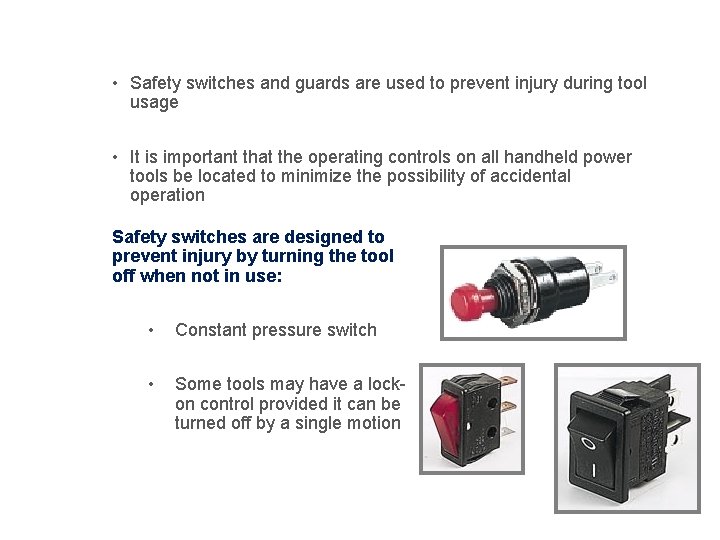 • Safety switches and guards are used to prevent injury during tool usage

• It is important that the operating controls on all handheld power tools be located to minimize the possibility of accidental operation

Safety switches are designed to prevent injury by turning the tool off when not in use:

• Constant pressure switch

• Some tools may have a lock-on control provided it can be turned off by a single motion

O

I