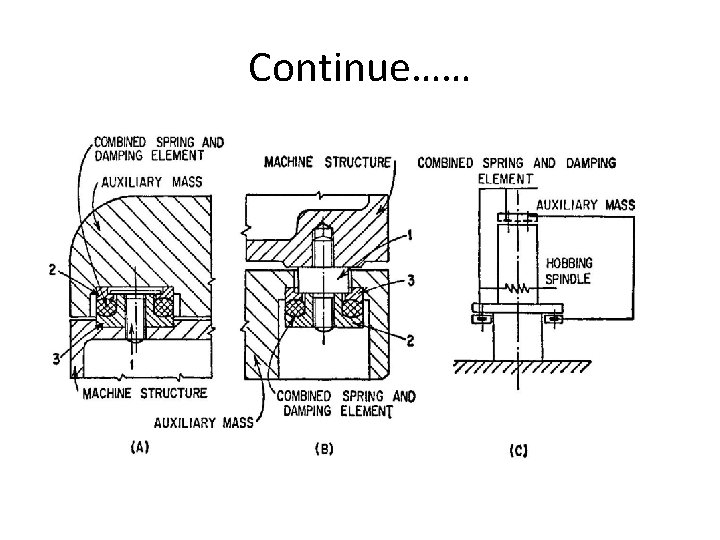 Continue……

COMBINED SPRING AND DAMPING ELEMENT
AUXILIARY MASS
2
3
1
MACHINE STRUCTURE
(A)

MACHINE STRUCTURE
1
3
2
COMBINED SPRING AND DAMPING ELEMENT
AUXILIARY MASS
(B)

COMBINED SPRING AND DAMPING ELEMENT
AUXILIARY MASS
HOBBING SPINDLE
(C)