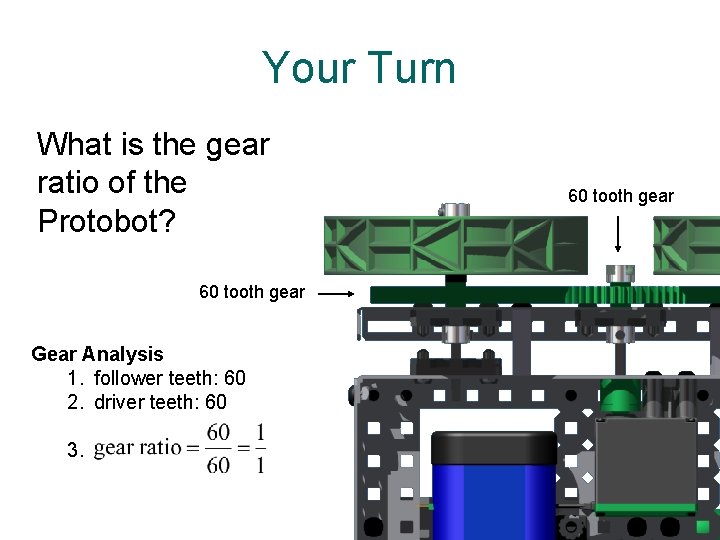 Your Turn

What is the gear ratio of the Protobot?

60 tooth gear

60 tooth gear

Gear Analysis
1. follower teeth: 60
2. driver teeth: 60
3. $\text{gear ratio} = \frac{60}{60} = \frac{1}{1}$