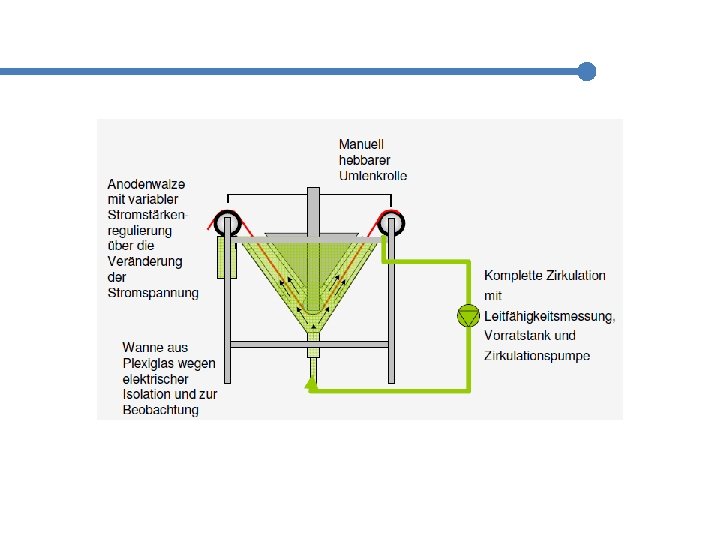 Manuell hebbarer Umlenkrolle

Anodenwalze mit variabler Stromstärkenregulierung über die Veränderung der Stromspannung

Komplette Zirkulation mit Leitfähigkeitsmessung, Vorratstank und Zirkulationspumpe

Wanne aus Plexiglas wegen elektrischer Isolation und zur Beobachtung