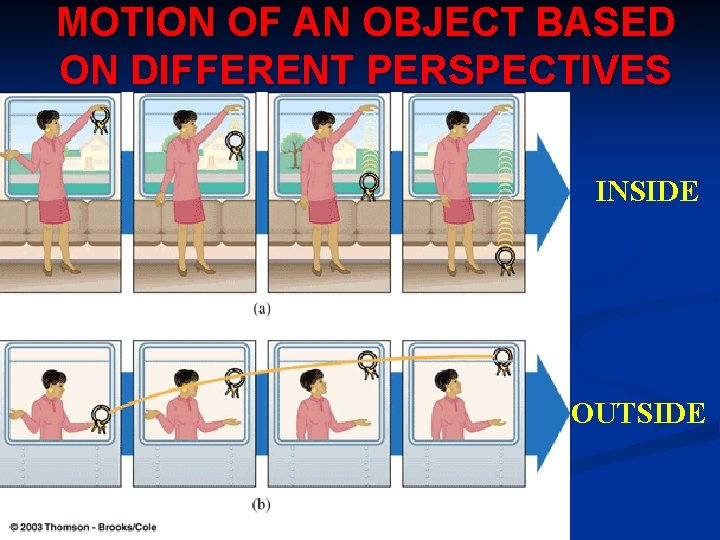 MOTION OF AN OBJECT BASED ON DIFFERENT PERSPECTIVES

INSIDE

(a)

OUTSIDE

(b)

© 2003 Thomson - Brooks/Cole