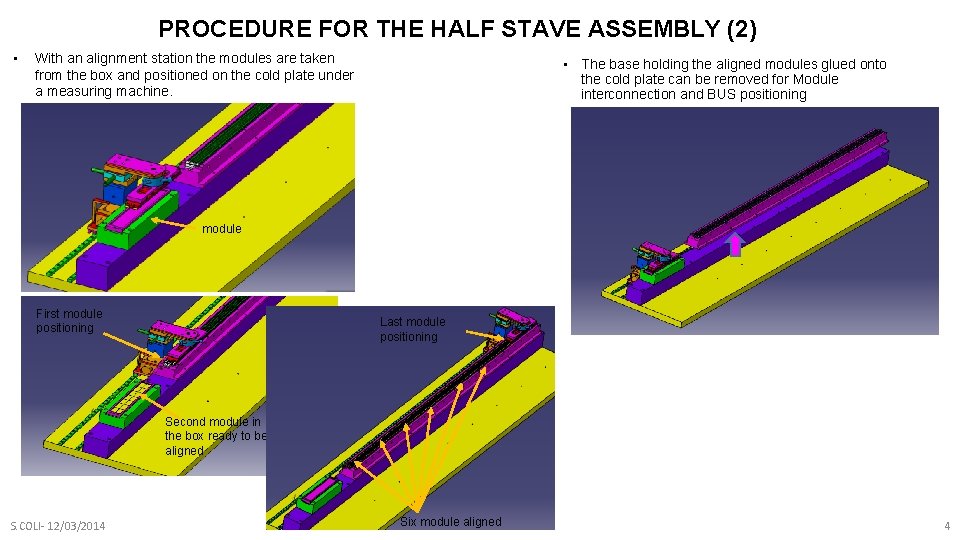 PROCEDURE FOR THE HALF STAVE ASSEMBLY (2)

• With an alignment station the modules are taken from the box and positioned on the cold plate under a measuring machine.

module

First module positioning

Second module in the box ready to be aligned

Last module positioning

Six module aligned

• The base holding the aligned modules glued onto the cold plate can be removed for Module interconnection and BUS positioning

S.COLI- 12/03/2014

4