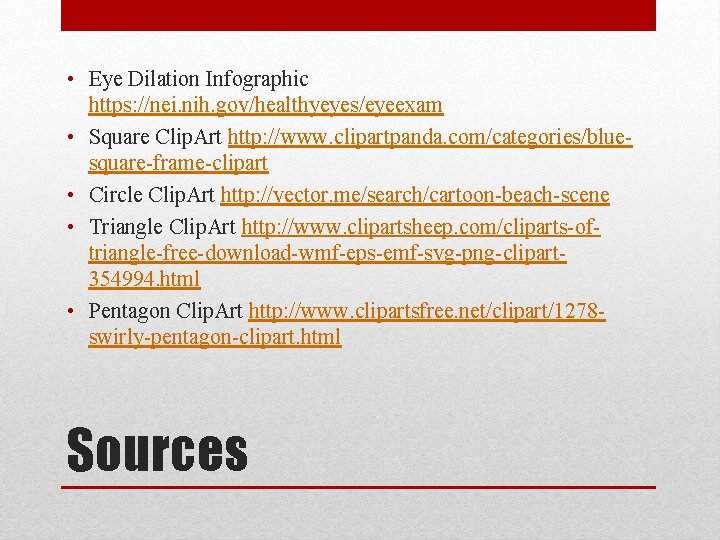 • Eye Dilation Infographic https://nei.nih.gov/healthyeyes/eyeexam

• Square ClipArt http://www.clipartpanda.com/categories/blue-square-frame-clipart

• Circle ClipArt http://vector.me/search/cartoon-beach-scene

• Triangle ClipArt http://www.clipartsheep.com/cliparts-of-triangle-free-download-wmf-eps-emf-svg-png-clipart-354994.html

• Pentagon ClipArt http://www.clipartsfree.net/clipart/1278-swirly-pentagon-clipart.html

Sources