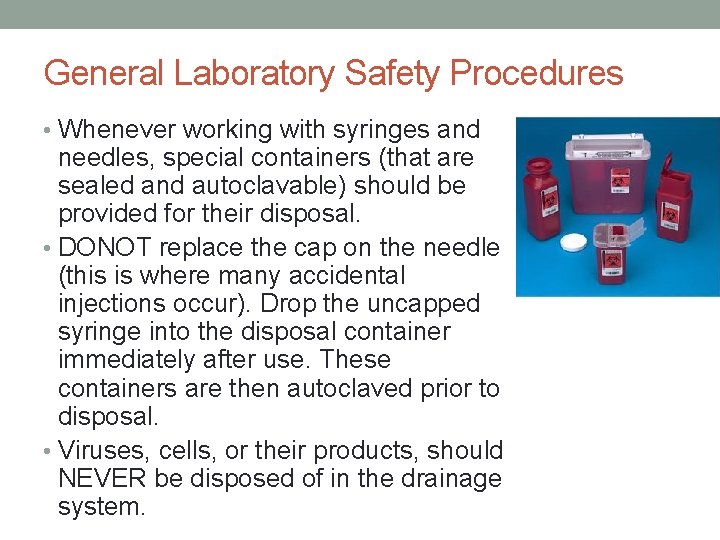 General Laboratory Safety Procedures

• Whenever working with syringes and needles, special containers (that are sealed and autoclavable) should be provided for their disposal.
• DONOT replace the cap on the needle (this is where many accidental injections occur). Drop the uncapped syringe into the disposal container immediately after use. These containers are then autoclaved prior to disposal.
• Viruses, cells, or their products, should NEVER be disposed of in the drainage system.