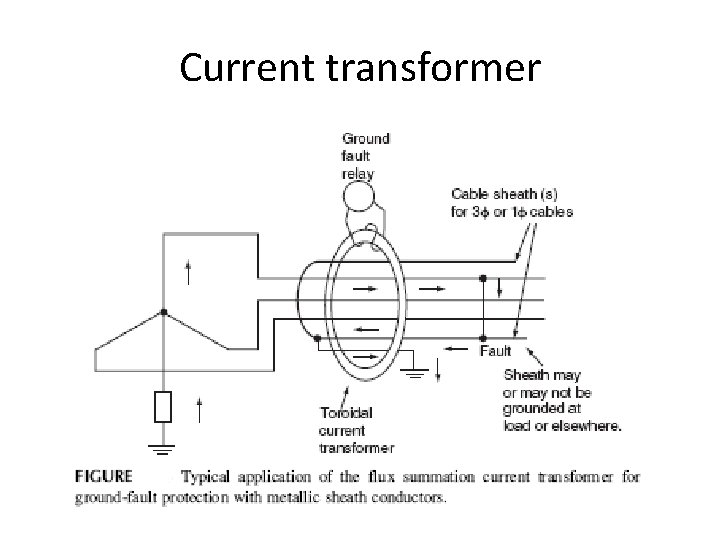 Current transformer

Ground fault relay

Cable sheath (s) for 3ϕ or 1ϕ cables

Fault

Sheath may or may not be grounded at load or elsewhere.

Toroidal current transformer

FIGURE Typical application of the flux summation current transformer for ground-fault protection with metallic sheath conductors.