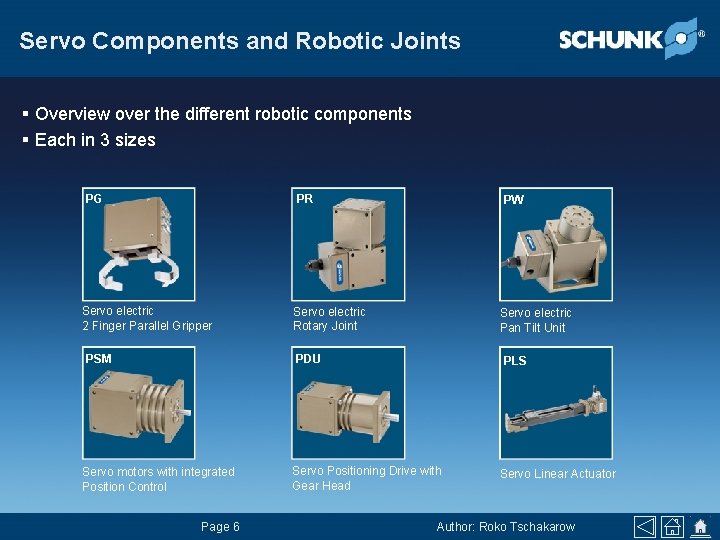 Servo Components and Robotic Joints

SCHUNK®

▪ Overview over the different robotic components
▪ Each in 3 sizes

PG

Servo electric
2 Finger Parallel Gripper

PR

Servo electric
Rotary Joint

PW

Servo electric
Pan Tilt Unit

PSM

Servo motors with integrated
Position Control

PDU

Servo Positioning Drive with
Gear Head

PLS

Servo Linear Actuator

Page 6

Author: Roko Tschakarow