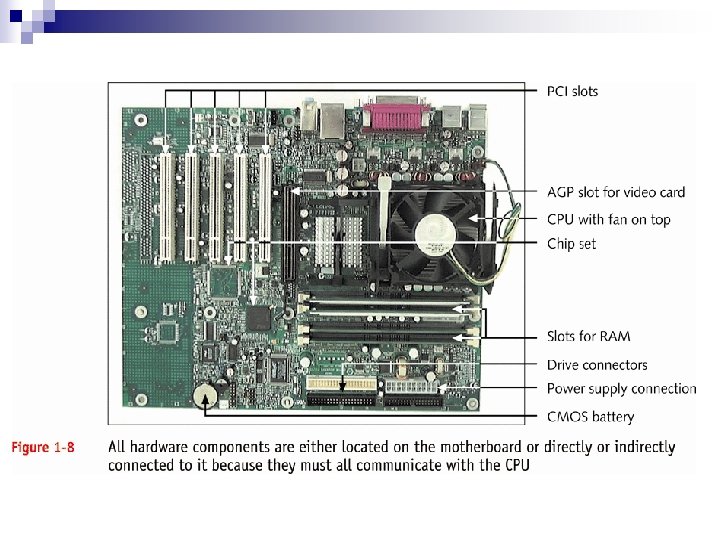 PCI slots

AGP slot for video card

CPU with fan on top

Chip set

Slots for RAM

Drive connectors

Power supply connection

CMOS battery

Figure 1-8 All hardware components are either located on the motherboard or directly or indirectly connected to it because they must all communicate with the CPU