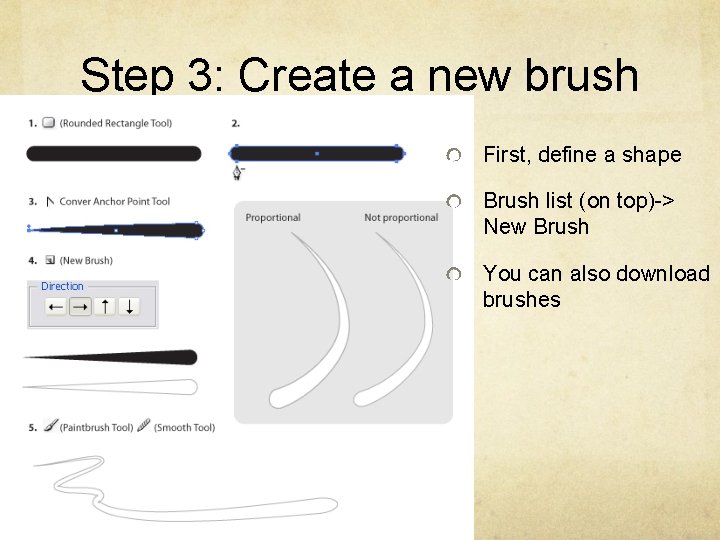 Step 3: Create a new brush

1. (Rounded Rectangle Tool)

2.

3. Conver Anchor Point Tool

4. (New Brush)

Direction

← → ↑ ↓

Proportional

Not proportional

5. (Paintbrush Tool) (Smooth Tool)

First, define a shape

Brush list (on top)-> New Brush

You can also download brushes