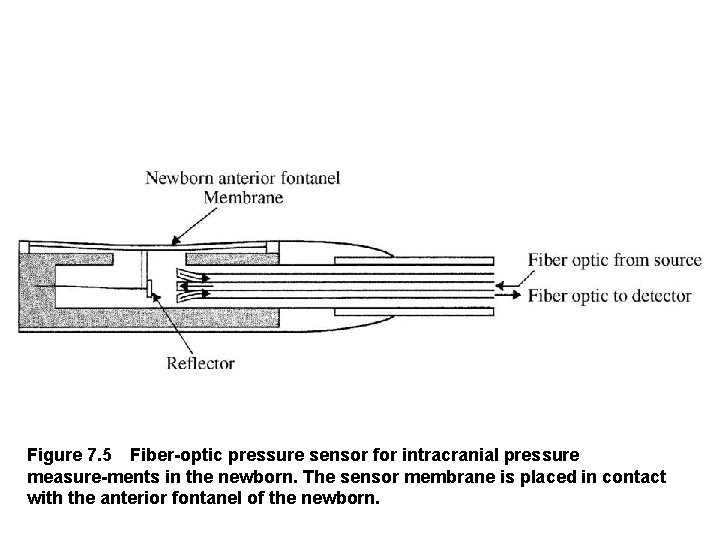 Newborn anterior fontanel
Membrane

Fiber optic from source

Fiber optic to detector

Reflector

Figure 7.5 Fiber-optic pressure sensor for intracranial pressure measure-ments in the newborn. The sensor membrane is placed in contact with the anterior fontanel of the newborn.