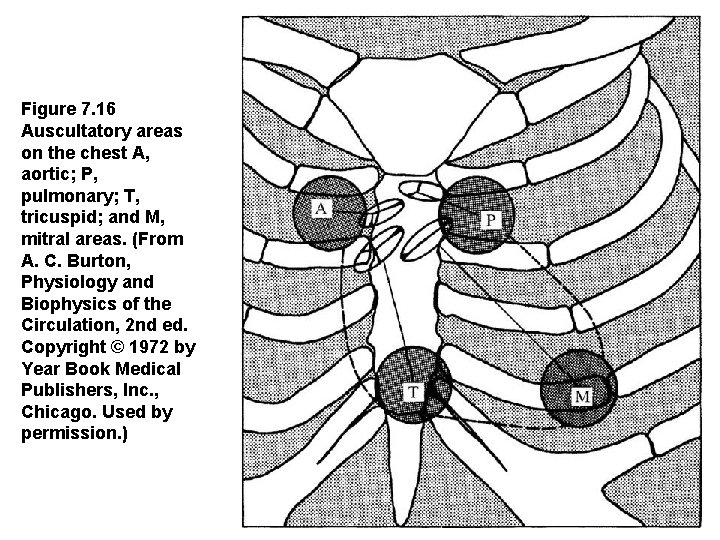 Figure 7.16 Auscultatory areas on the chest A, aortic; P, pulmonary; T, tricuspid; and M, mitral areas. (From A. C. Burton, Physiology and Biophysics of the Circulation, 2nd ed. Copyright © 1972 by Year Book Medical Publishers, Inc., Chicago. Used by permission.)

A

P

T

M