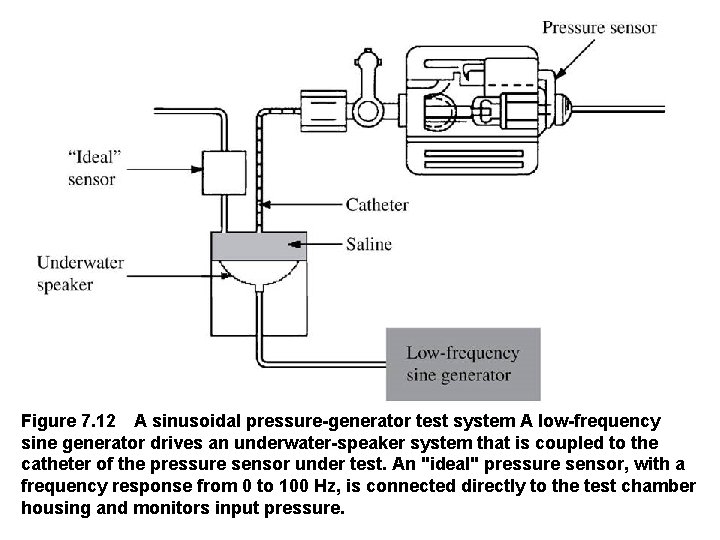 Pressure sensor

"Ideal" sensor

Catheter

Saline

Underwater speaker

Low-frequency sine generator

Figure 7.12 A sinusoidal pressure-generator test system A low-frequency sine generator drives an underwater-speaker system that is coupled to the catheter of the pressure sensor under test. An "ideal" pressure sensor, with a frequency response from 0 to 100 Hz, is connected directly to the test chamber housing and monitors input pressure.