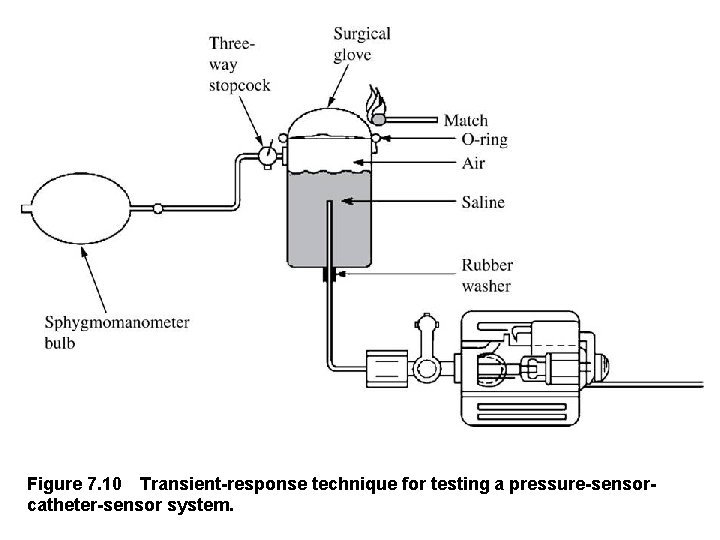 Three-way stopcock

Surgical glove

Match

O-ring

Air

Saline

Rubber washer

Sphygmomanometer bulb

Figure 7.10 Transient-response technique for testing a pressure-sensor-catheter-sensor system.