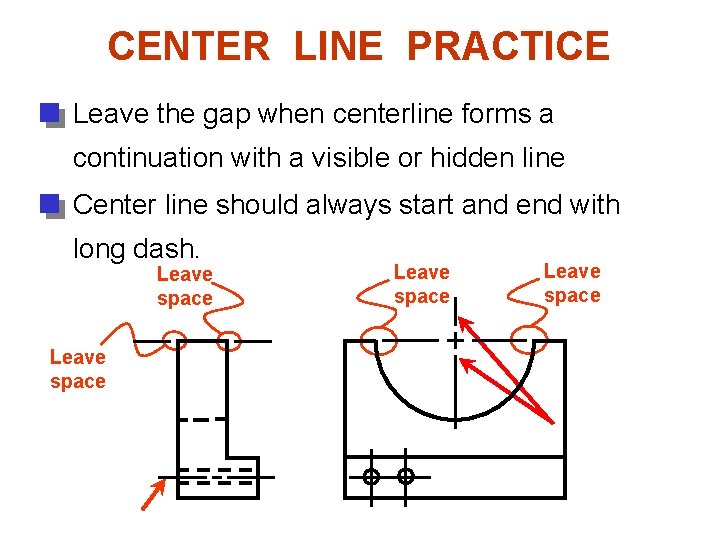 CENTER LINE PRACTICE

Leave the gap when centerline forms a continuation with a visible or hidden line

Center line should always start and end with long dash.

Leave space

Leave space

Leave space

Leave space