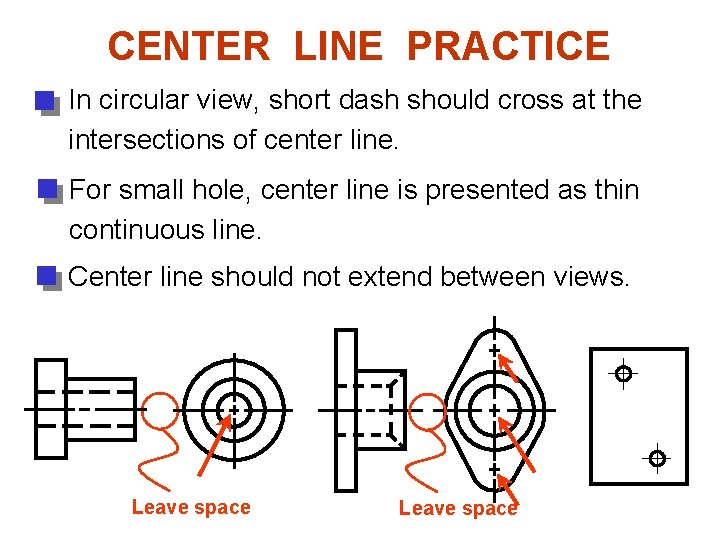 CENTER LINE PRACTICE

In circular view, short dash should cross at the intersections of center line.

For small hole, center line is presented as thin continuous line.

Center line should not extend between views.

Leave space

Leave space