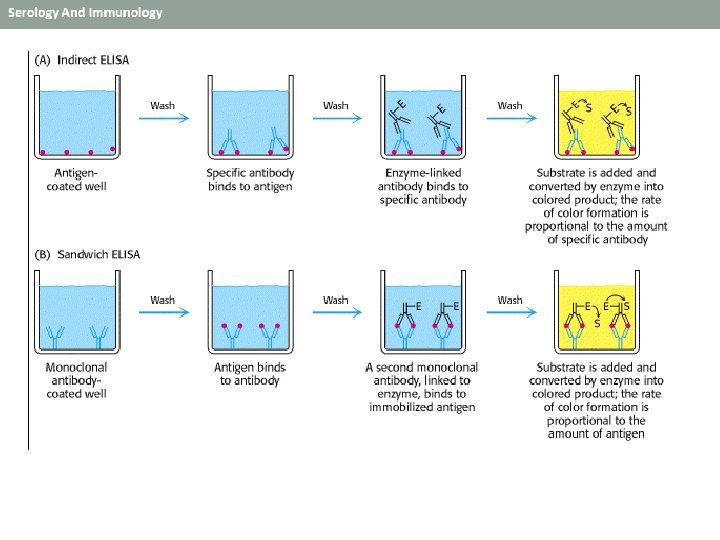 Serology And Immunology

(A) Indirect ELISA

Wash

Wash

Wash

E

E

E

S

E

S

Antigen-coated well

Specific antibody binds to antigen

Enzyme-linked antibody binds to specific antibody

Substrate is added and converted by enzyme into colored product; the rate of color formation is proportional to the amount of specific antibody

(B) Sandwich ELISA

Wash

Wash

Wash

E

E

E

S

E

S

Monoclonal antibody-coated well

Antigen binds to antibody

A second monoclonal antibody, linked to enzyme, binds to immobilized antigen

Substrate is added and converted by enzyme into colored product; the rate of color formation is proportional to the amount of antigen