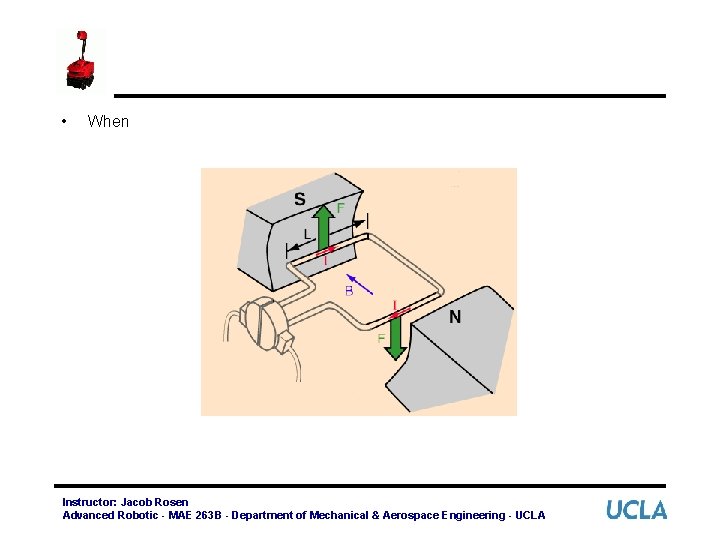 • When

S

F

L

I

B

I

N

F

Instructor: Jacob Rosen
Advanced Robotic - MAE 263B - Department of Mechanical & Aerospace Engineering - UCLA

UCLA