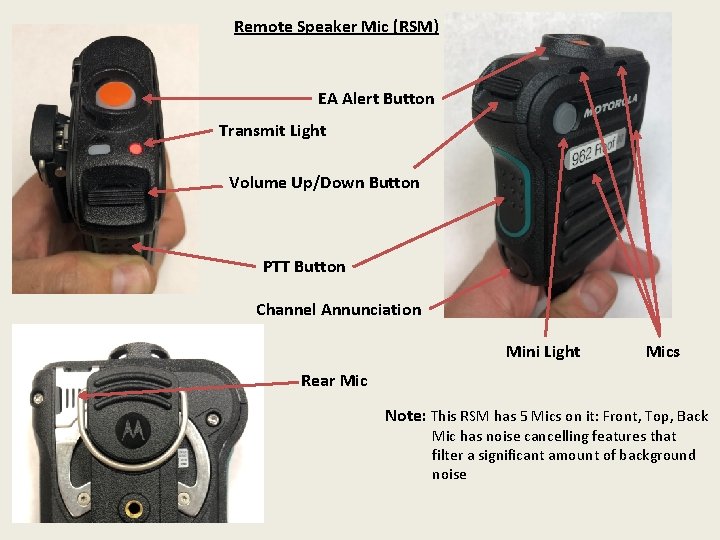 Remote Speaker Mic (RSM)

EA Alert Button

Transmit Light

Volume Up/Down Button

PTT Button

Channel Annunciation

MOTOROLA

962 Roof

Mini Light

Mics

Rear Mic

Note: This RSM has 5 Mics on it: Front, Top, Back Mic has noise cancelling features that filter a significant amount of background noise