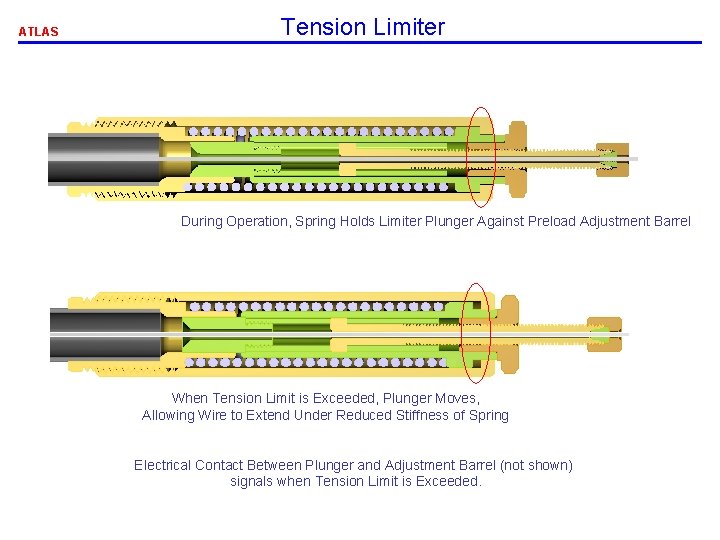 ATLAS

Tension Limiter

During Operation, Spring Holds Limiter Plunger Against Preload Adjustment Barrel

When Tension Limit is Exceeded, Plunger Moves, Allowing Wire to Extend Under Reduced Stiffness of Spring

Electrical Contact Between Plunger and Adjustment Barrel (not shown) signals when Tension Limit is Exceeded.