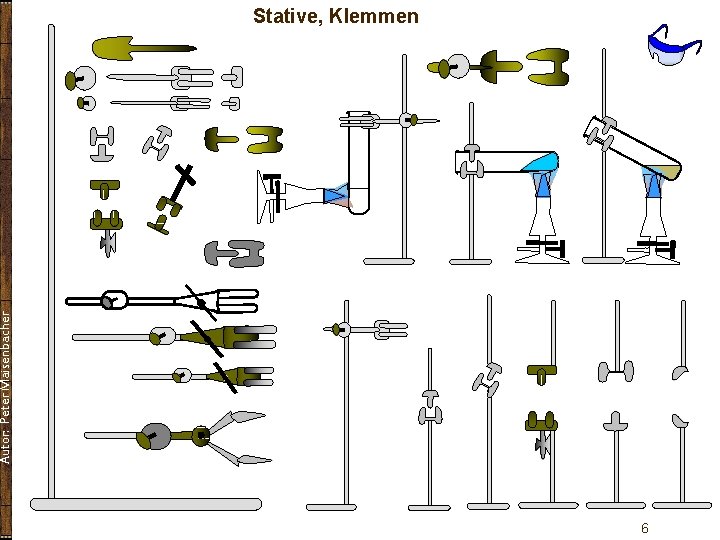 Stative, Klemmen

Autor: Peter Maisenbacher

6