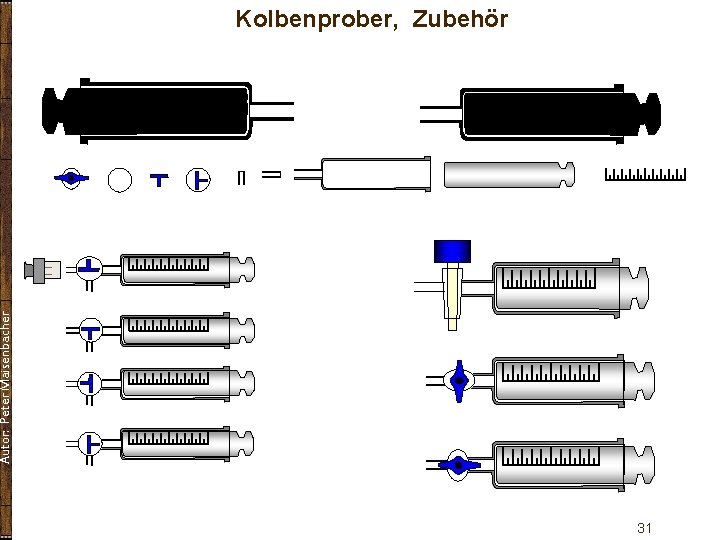 Kolbenprober, Zubehör

Autor: Peter Maisenbacher

31