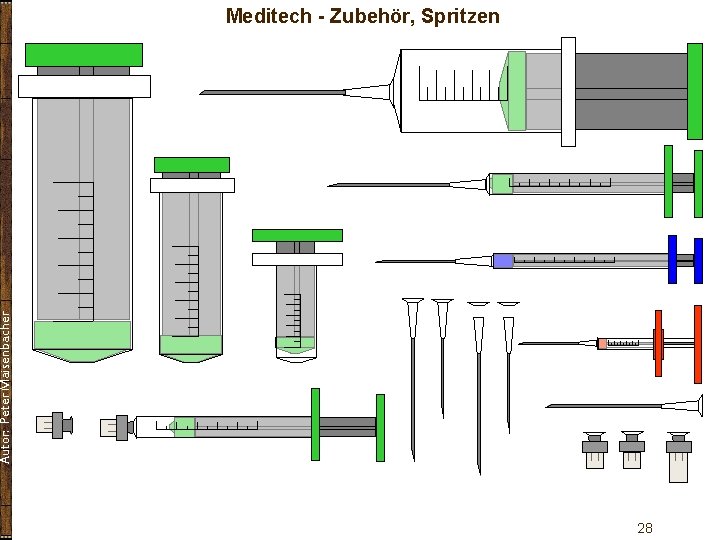 Meditech - Zubehör, Spritzen

Autor: Peter Maisenbacher

28