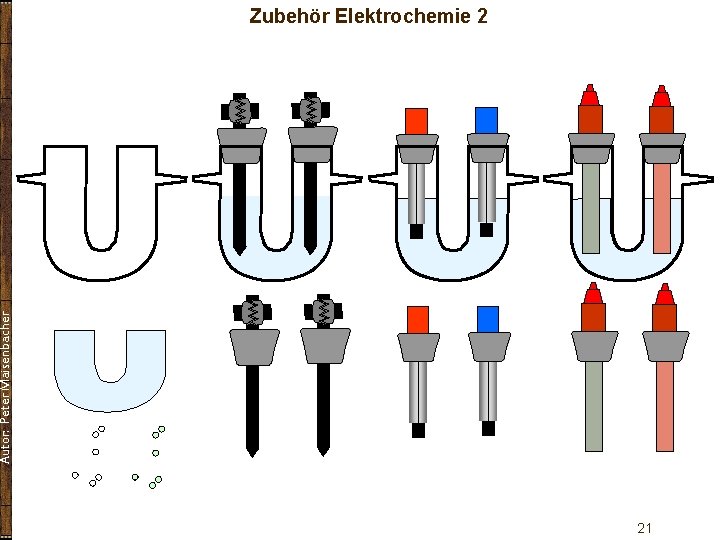 Zubehör Elektrochemie 2

Autor: Peter Maisenbacher

21