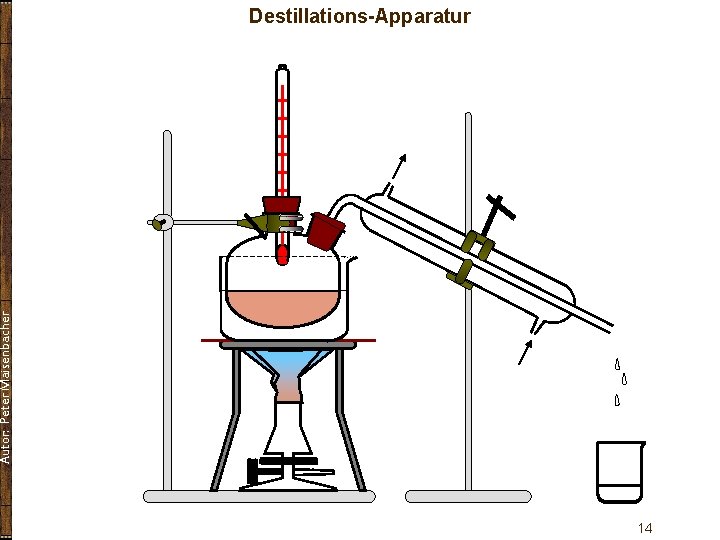 Destillations-Apparatur

Autor: Peter Maisenbacher

14