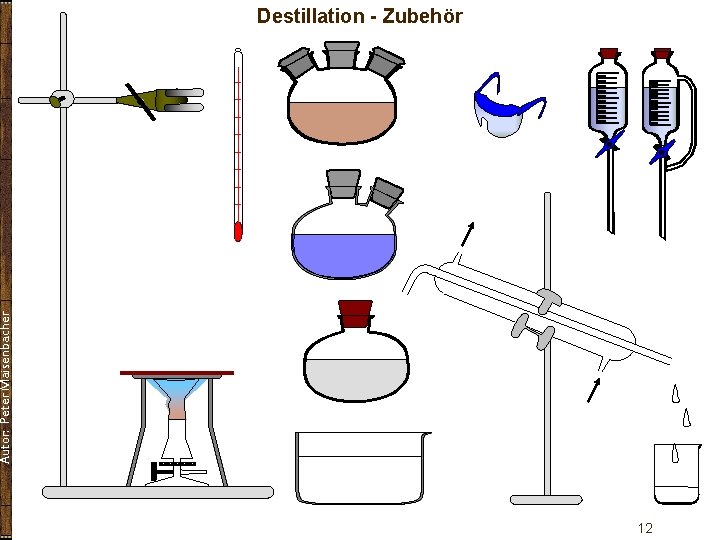 Destillation - Zubehör

Autor: Peter Maisenbacher

12