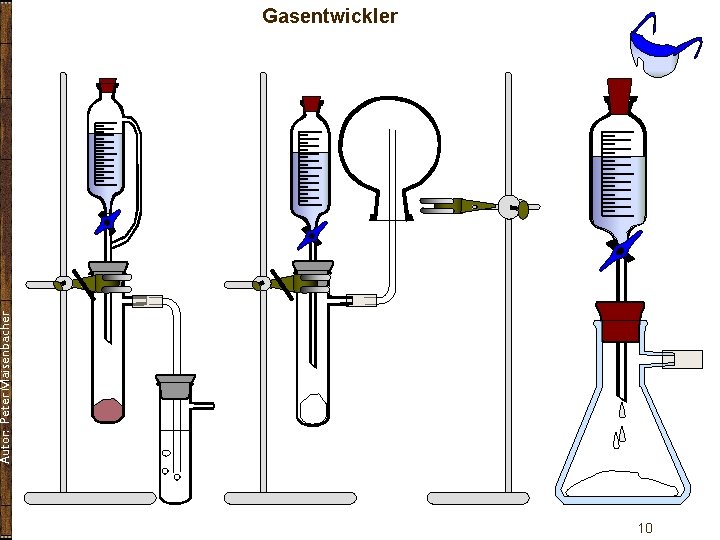 Gasentwickler

Autor: Peter Maisenbacher

10